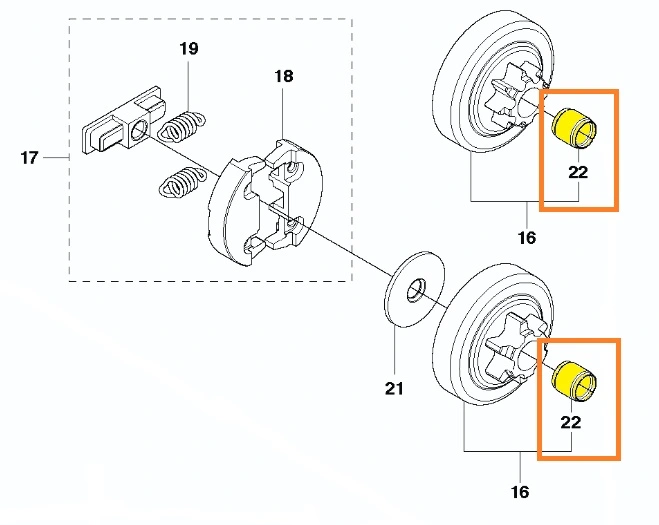 19
18
17
22
16
21
22
16