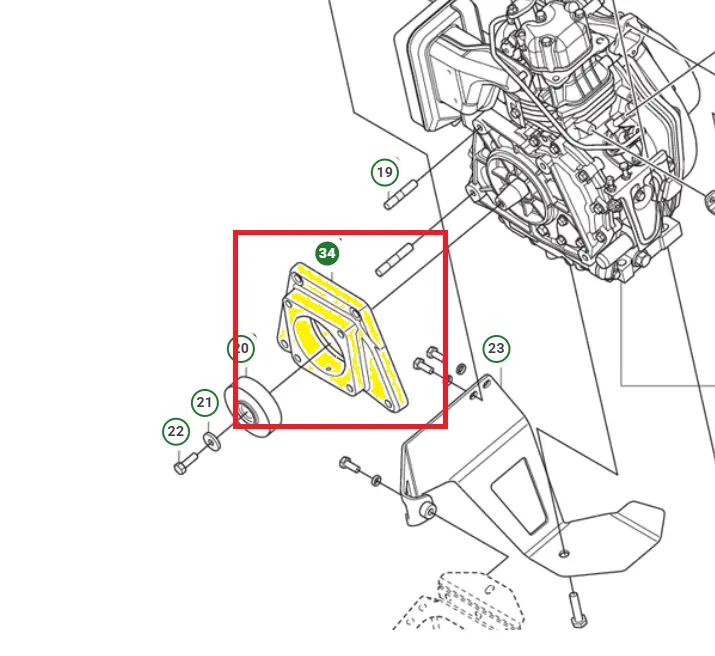 19

34

20

23

21

22