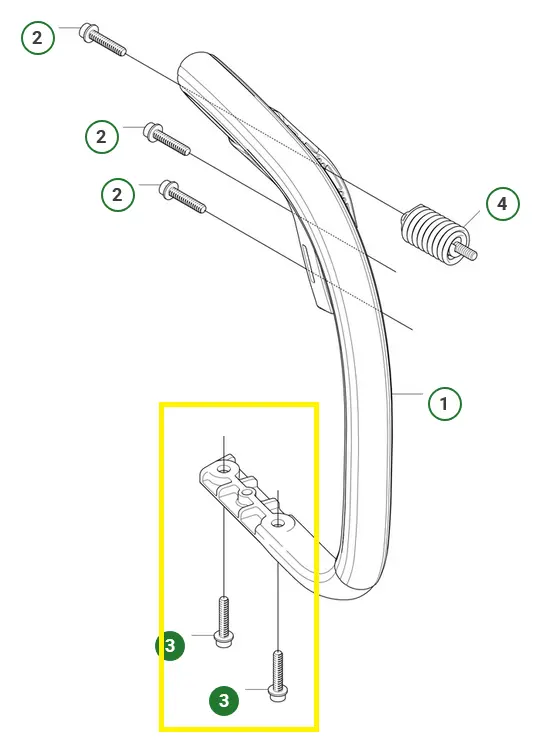 2
2
2
4
1
3
3