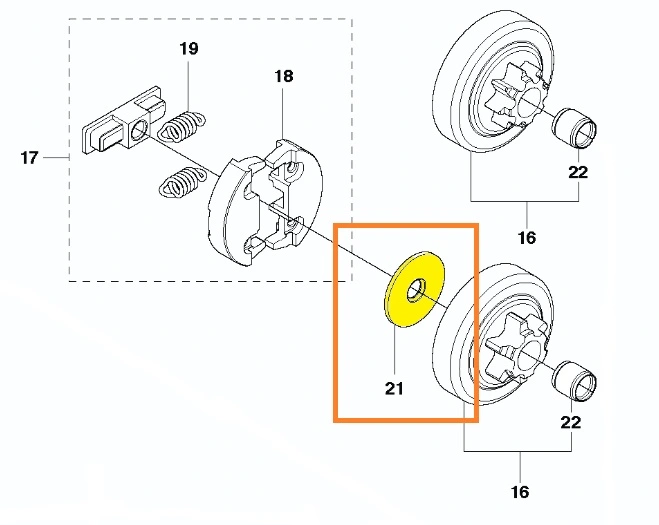 19
18
17
22
16
21
22
16