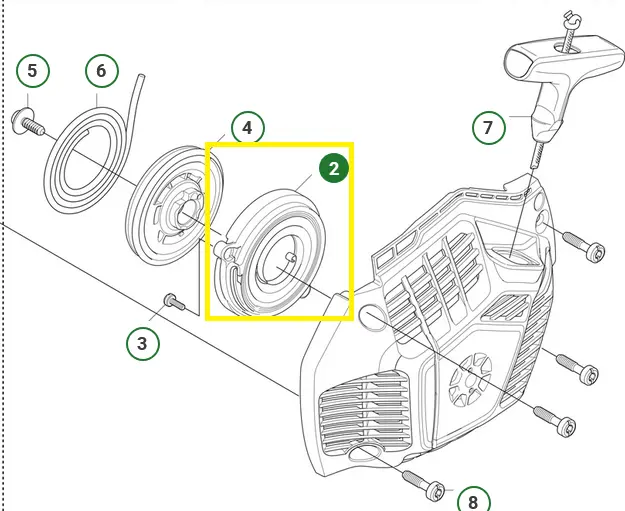 5
6
4
2
7
3
8