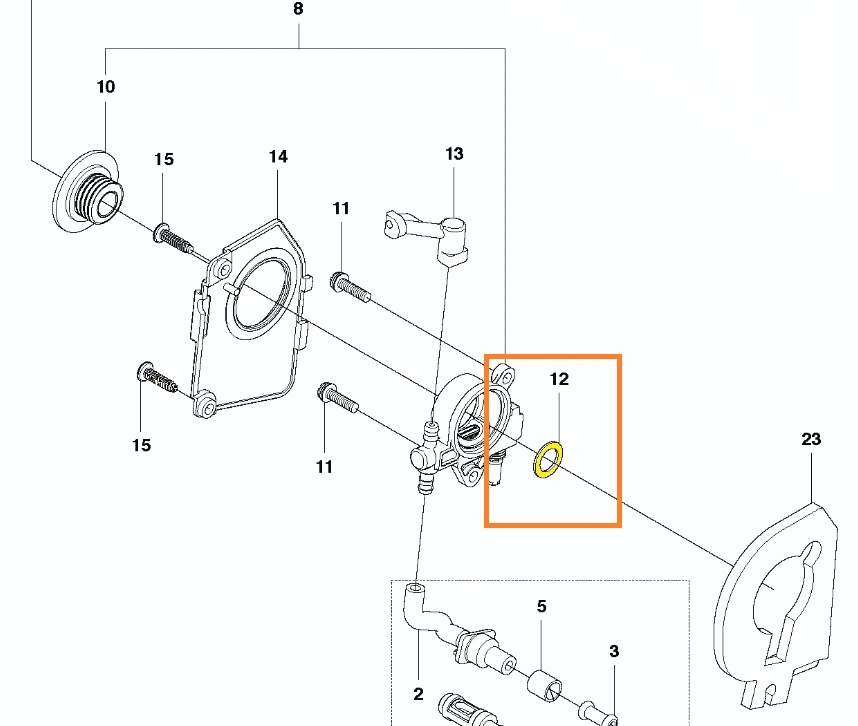 8
10
15
14
13
11
12
15
11
23
5
3
2