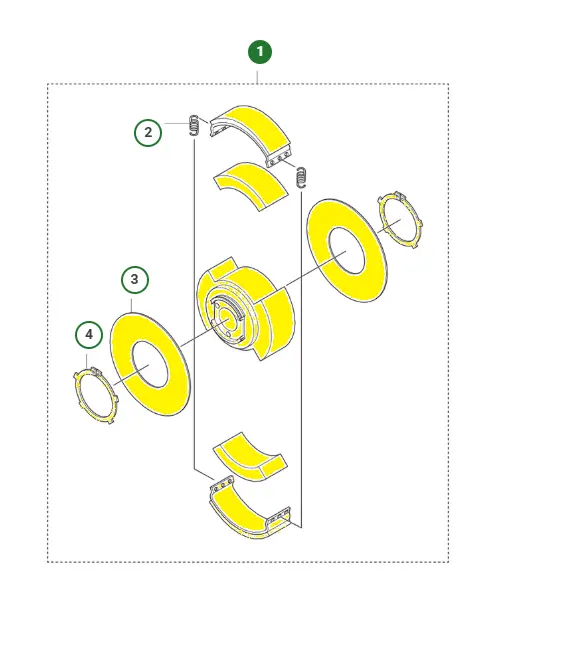 1

2

3

4