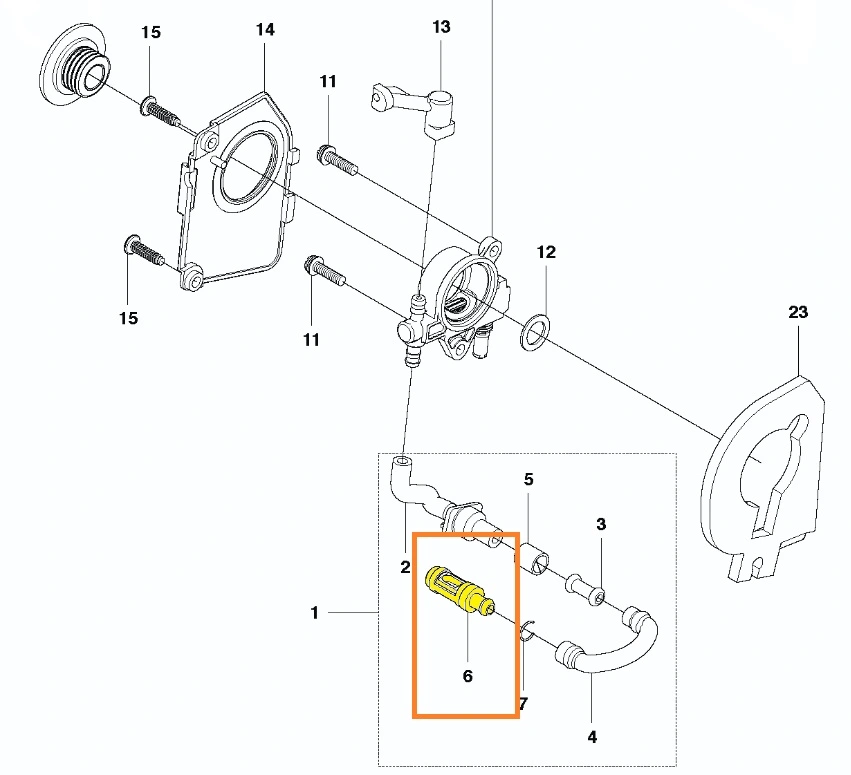 15
14
13
11
12
15
11
23
5
3
2
1
6
7
4