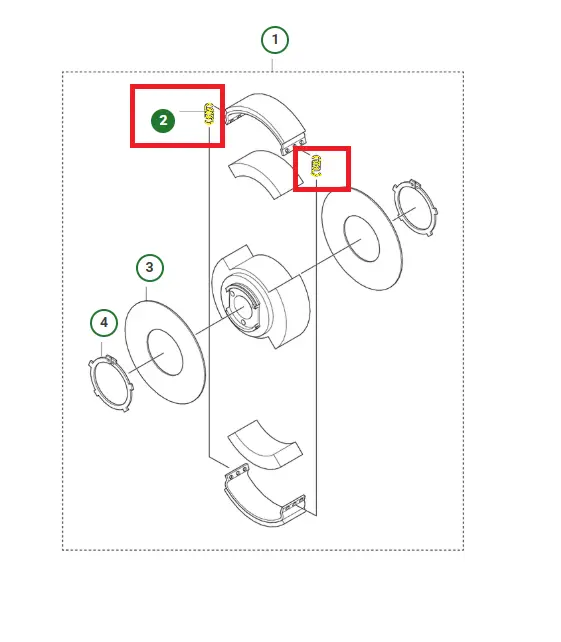 1
2
3
4