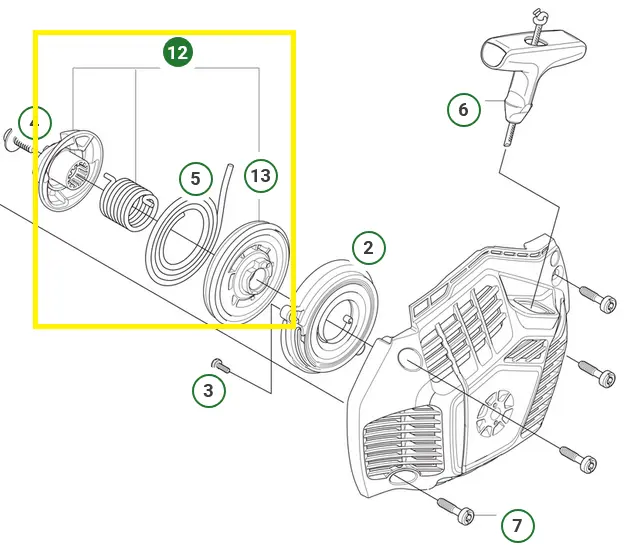 12
4
5
13
6
2
3
7