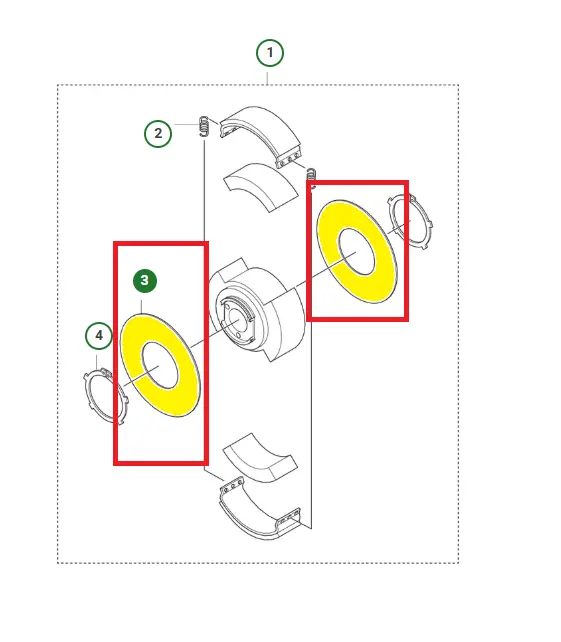 1
2
3
4