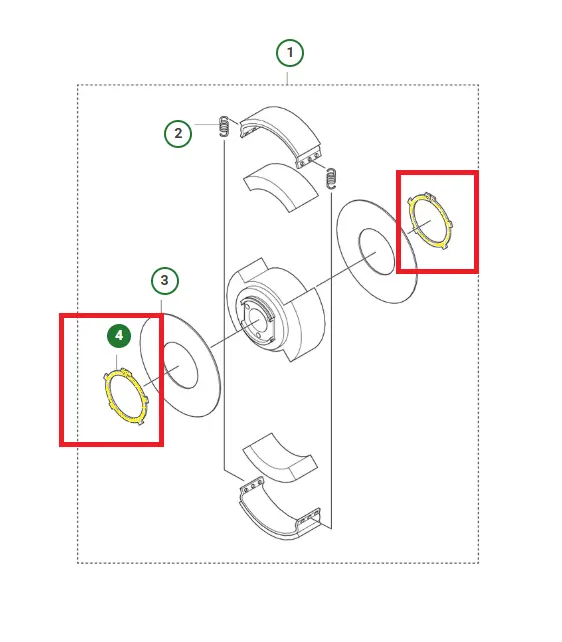 1
2
3
4