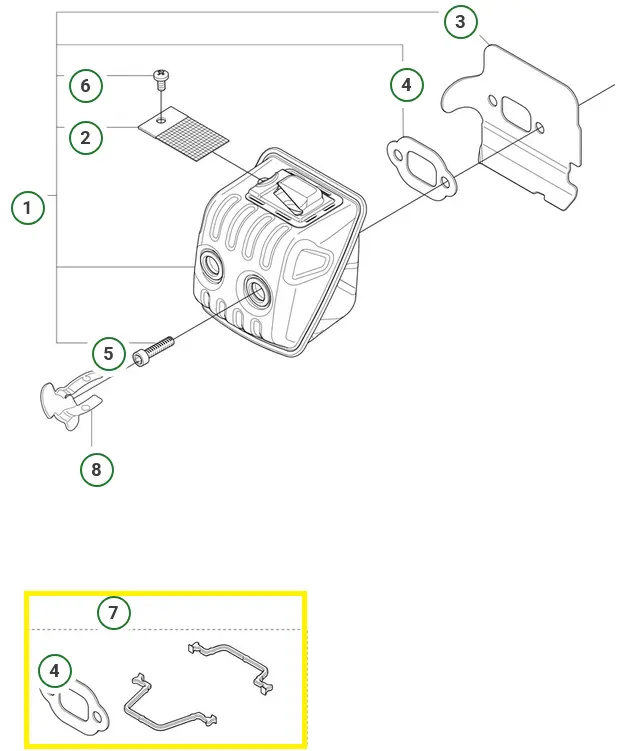 3
6
4
2
1
5
8
7
4