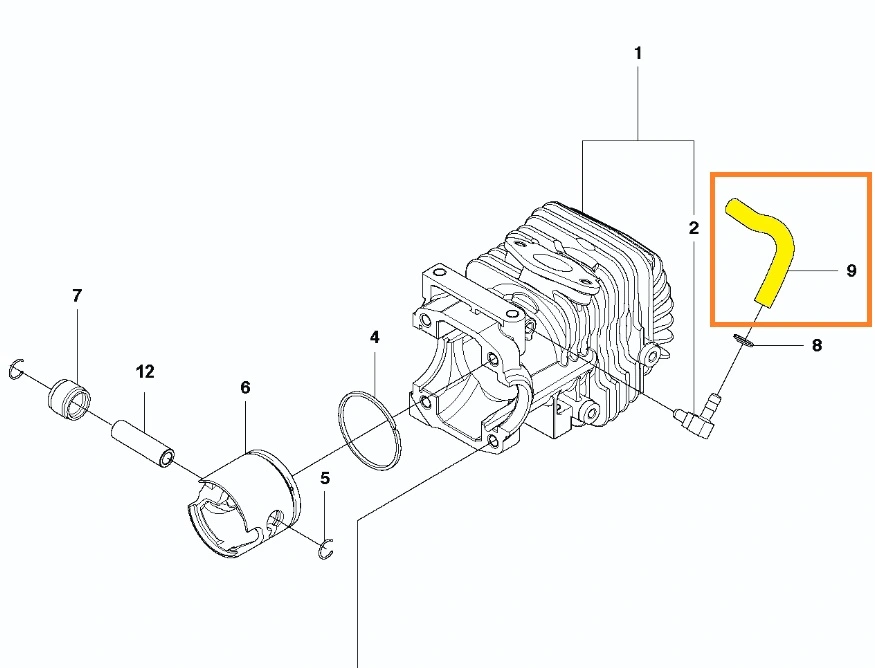 1
2
9
8
7
12
6
4
5