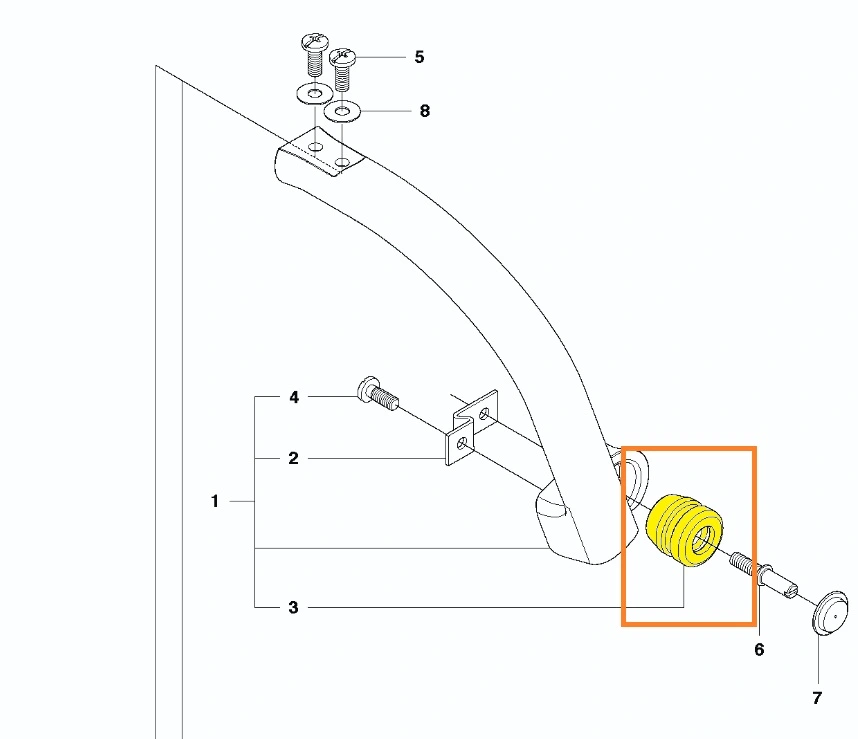 5
8
4
2
1
3
6
7