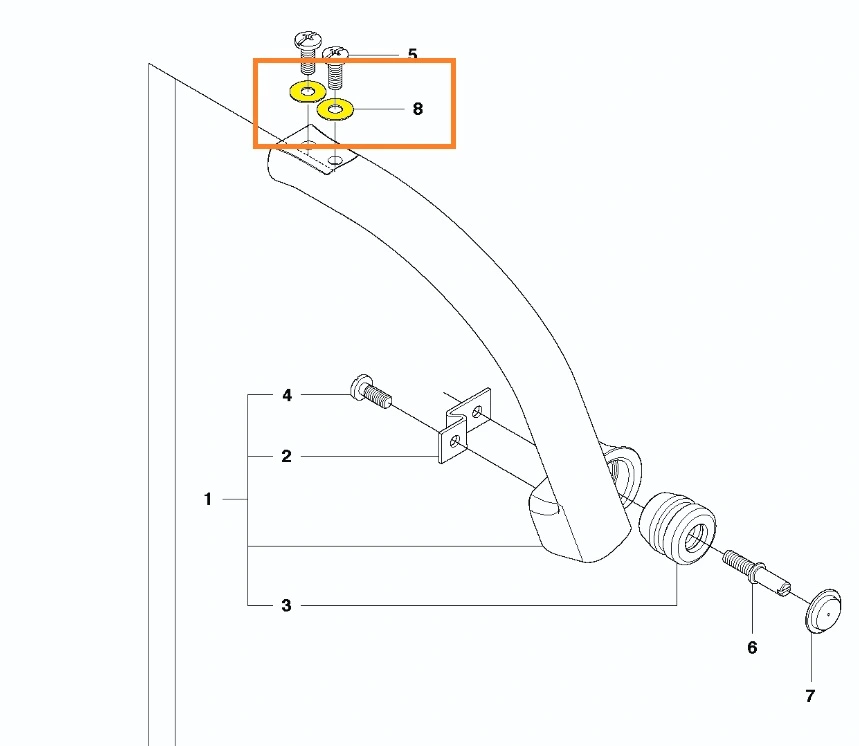 5
8
4
2
1
3
6
7