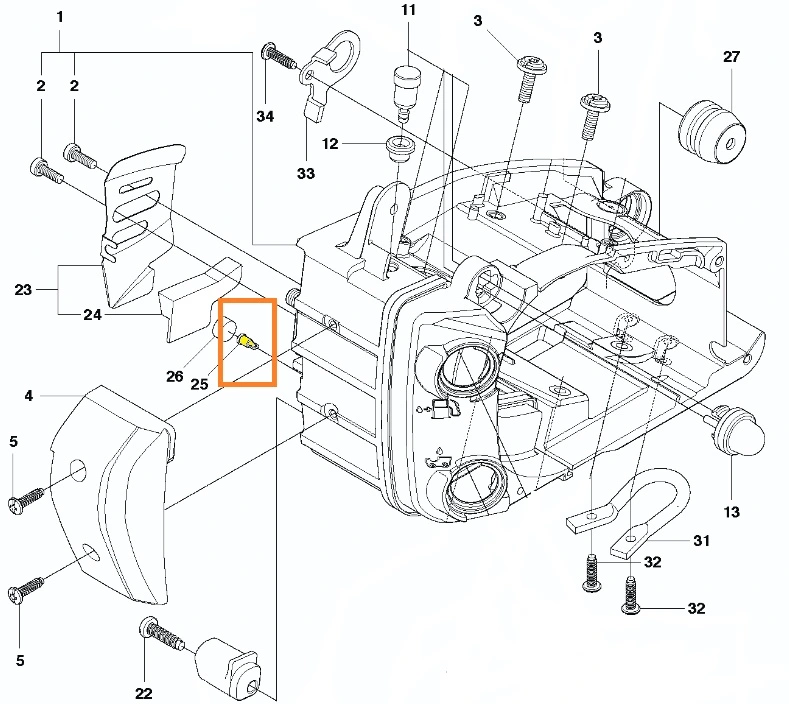 1
2
2
34
33
11
12
3
3
27
23
24
26
25
4
5
5
22
13
31
32
32