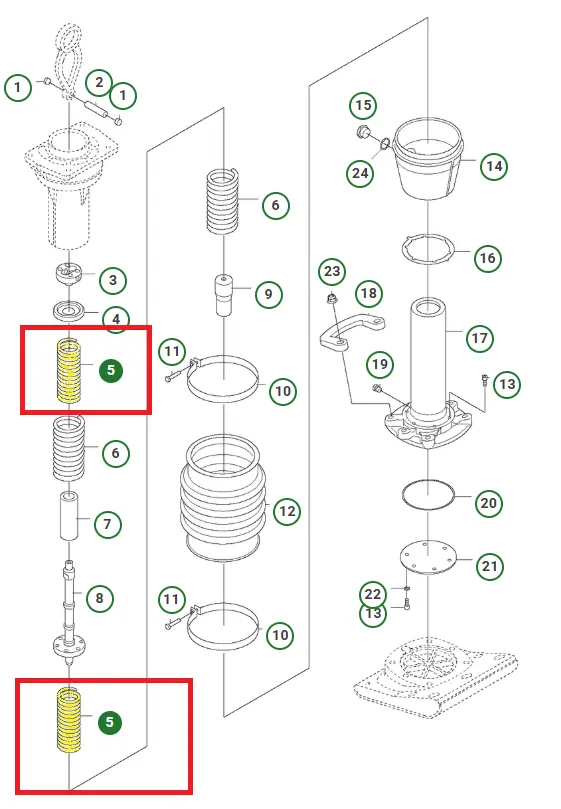 1
2
1
3
4
5
6
7
8
5
6
9
11
10
12
11
10
15
24
14
16
23
18
17
19
13
20
21
22
13