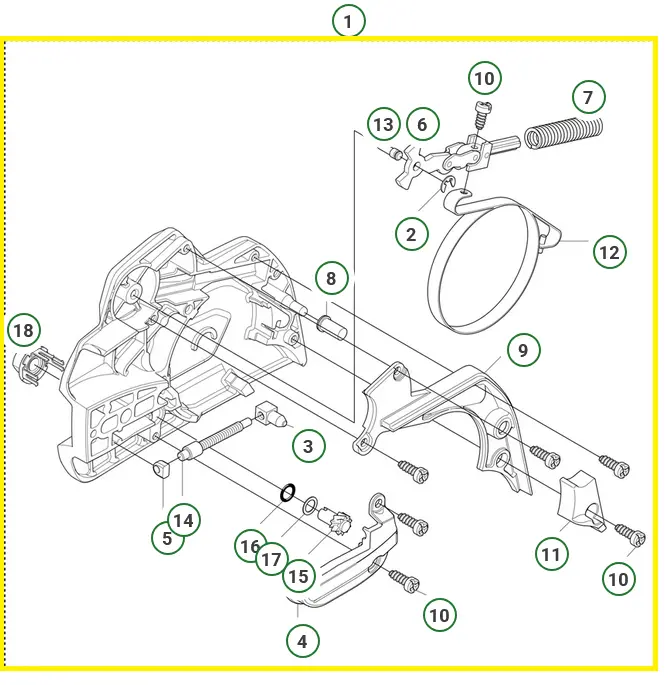 1
10
7
13
6
2
12
8
18
9
3
14
5
16
17
15
11
10
10
4