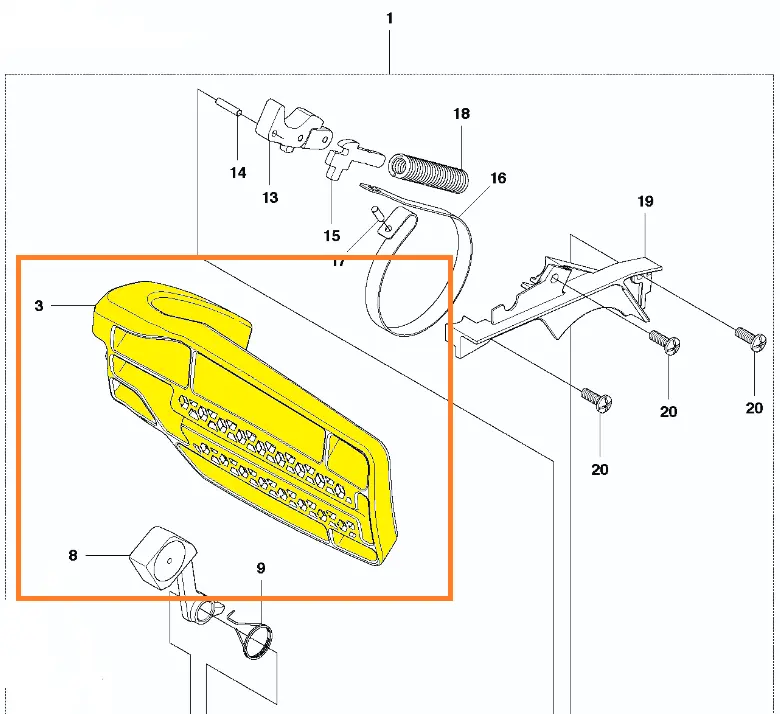 1

18

14

13

16

19

15

17

3

20

20

20

8

9