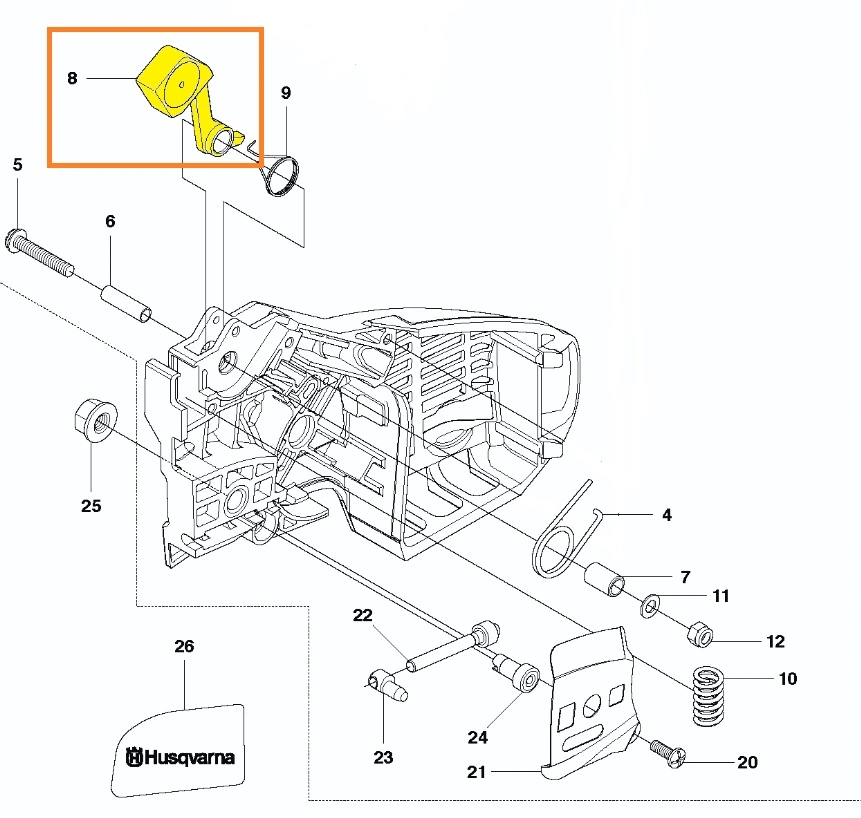 8
9
5
6
25
4
7
11
12
10
22
26
24
23
21
20
Husqvarna