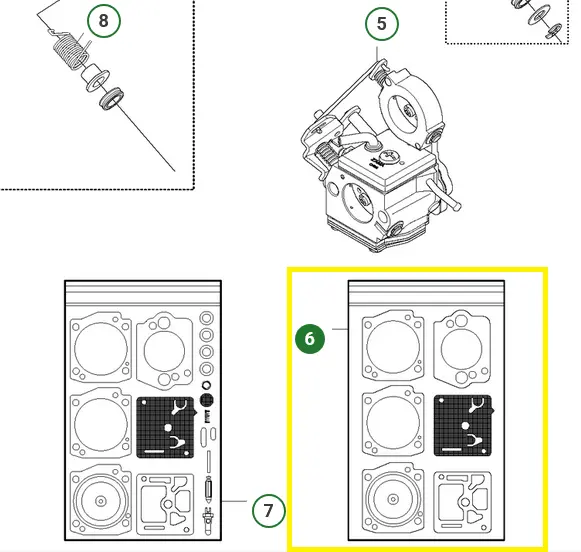 8

5

6

7