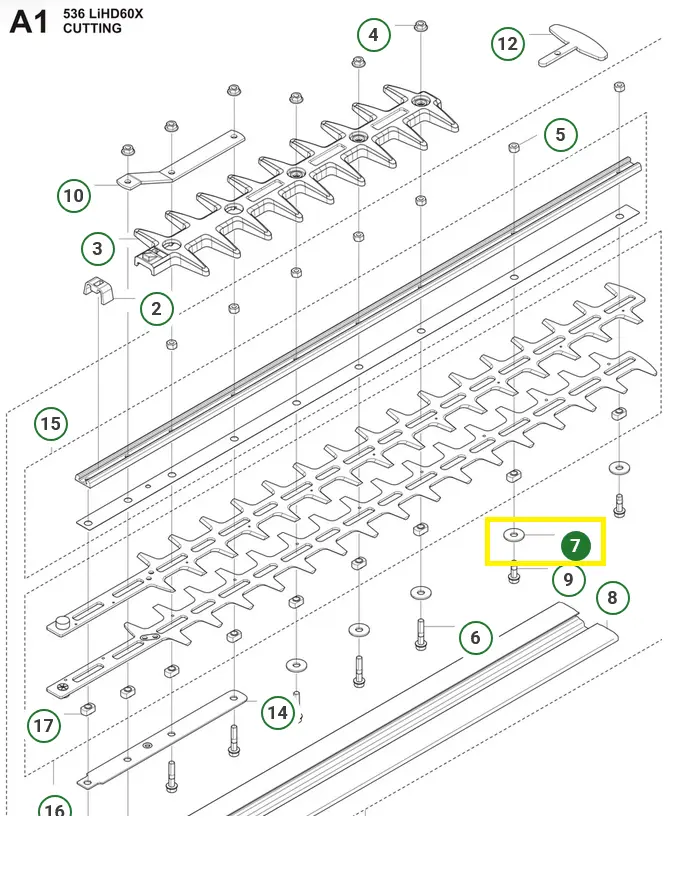 A1 536 LiHD60X
CUTTING

4
12
5
10
3
2
15
7
9
8
6
14
17
16