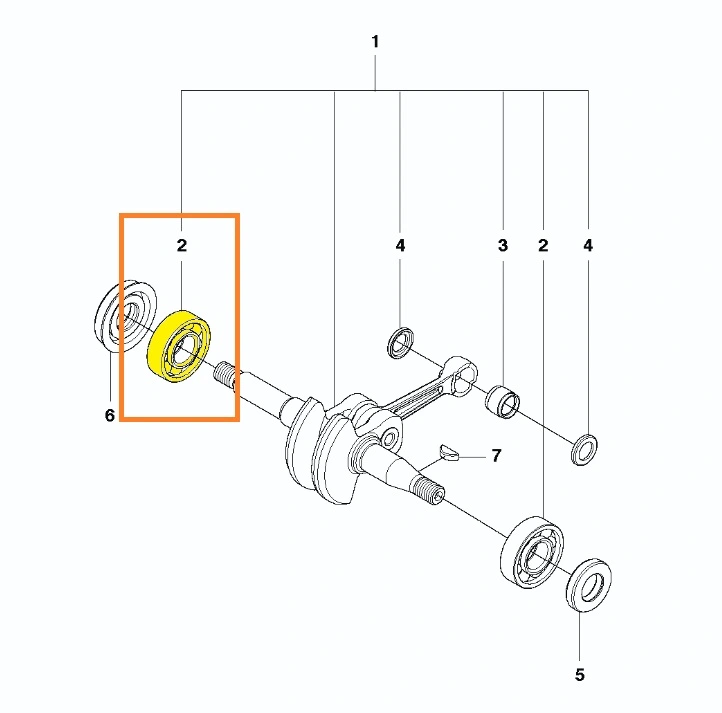 1
2
4
3
2
4
6
7
5