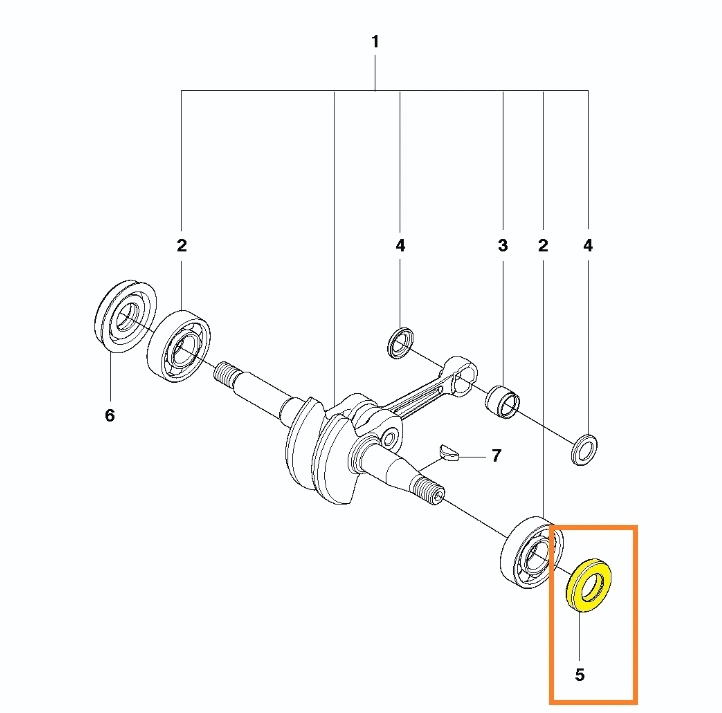 1

2

4

3

2

4

6

7

5