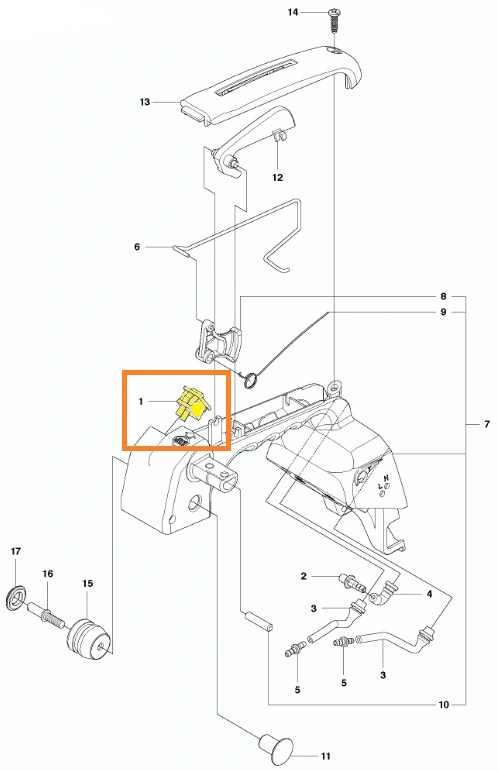 14
13
12
6
8
9
1
7
N
L
17
16
15
2
4
3
5
5
3
10
11