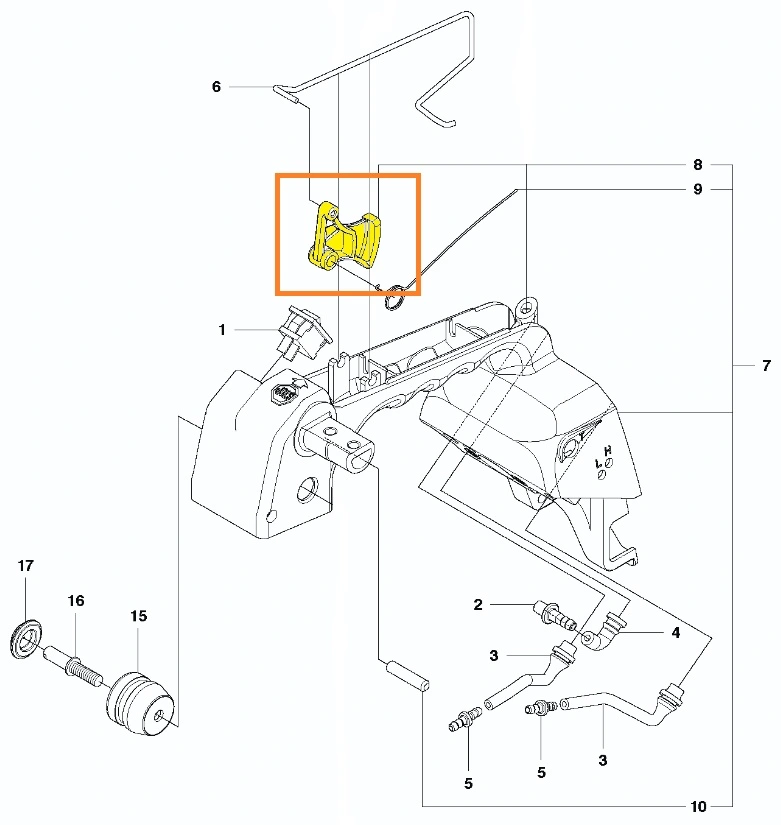 6
8
9
1
7
H
L
17
16
15
2
4
3
5
5
3
10