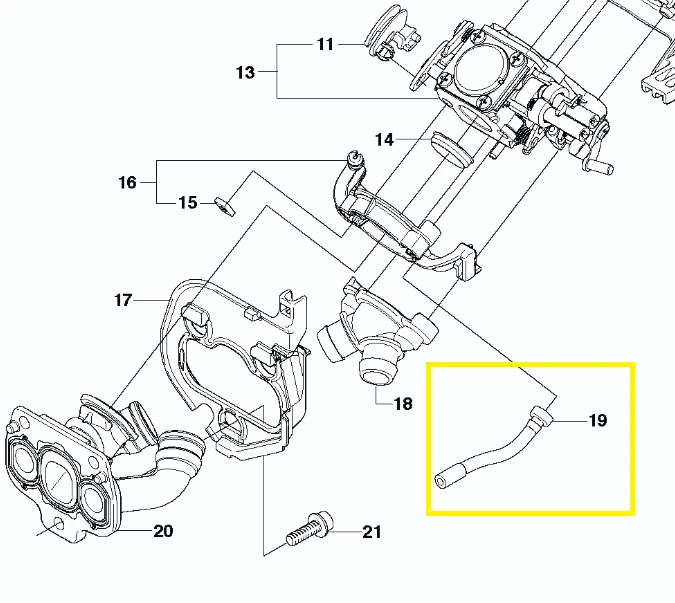 11
13
14
16
15
17
18
19
20
21