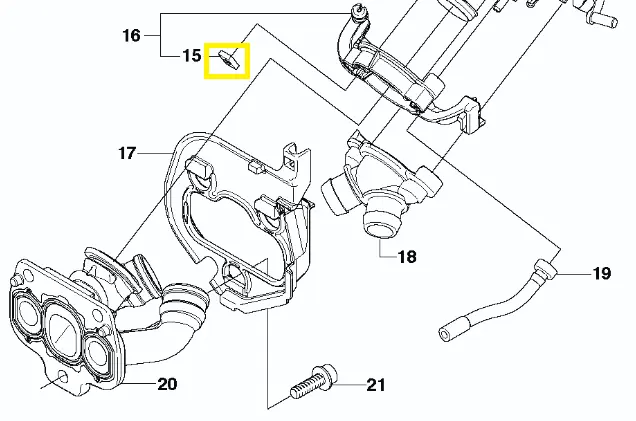 16
15
17
18
19
20
21