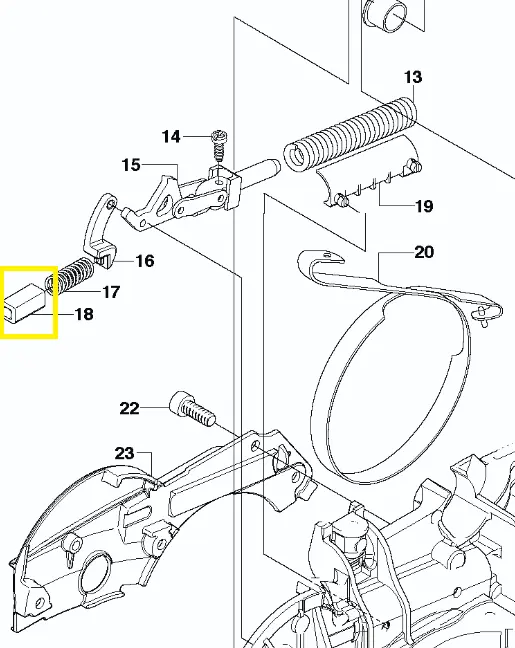 13
14
15
19
16
20
17
18
22
23