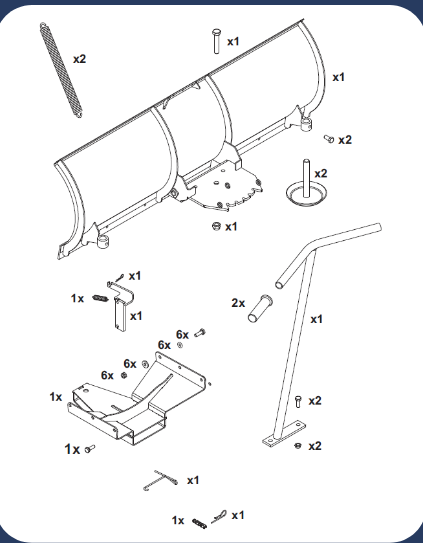 x2
x1
x1
x2
x2
x1
x1
1x
x1
2x
x1
6x
6x
6x
6x
1x
x2
1x
x2
x1
1x
x1