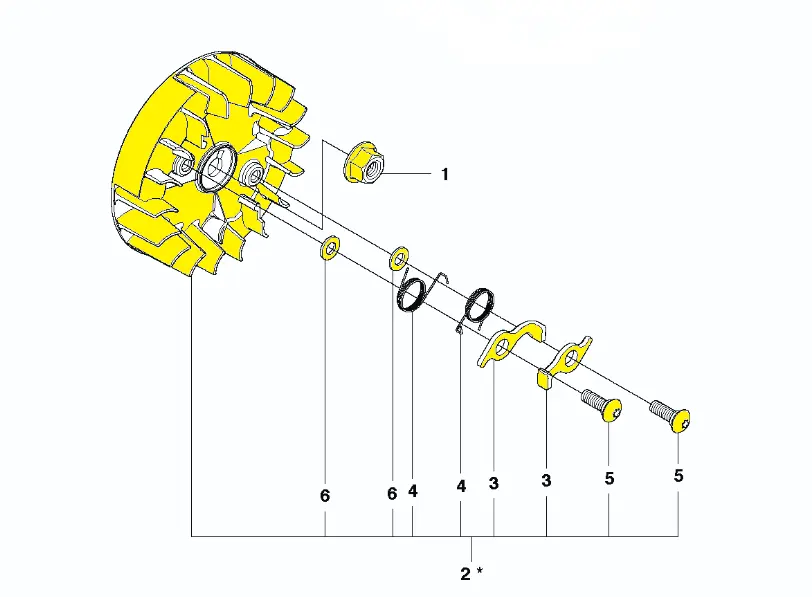 1

6
6
4
4
3
3
5
5

2 *