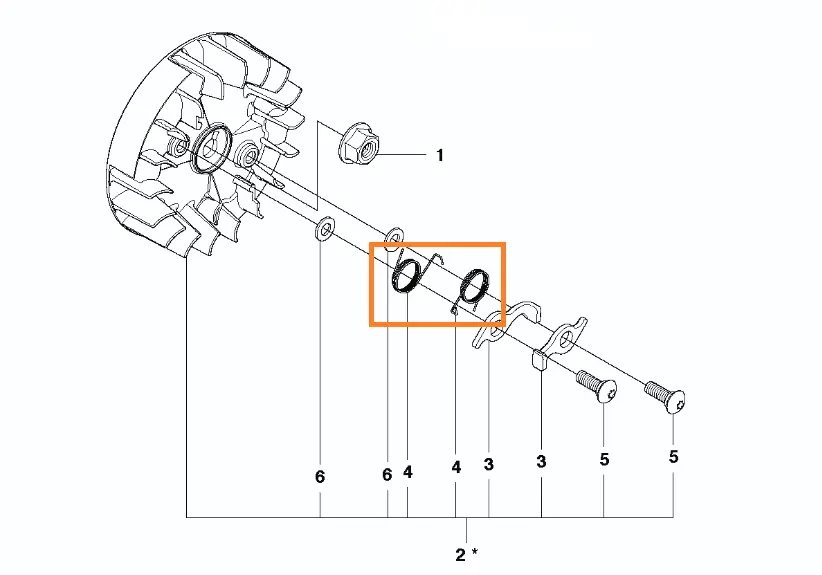 1

6
6
4
4
3
3
5
5

2 *