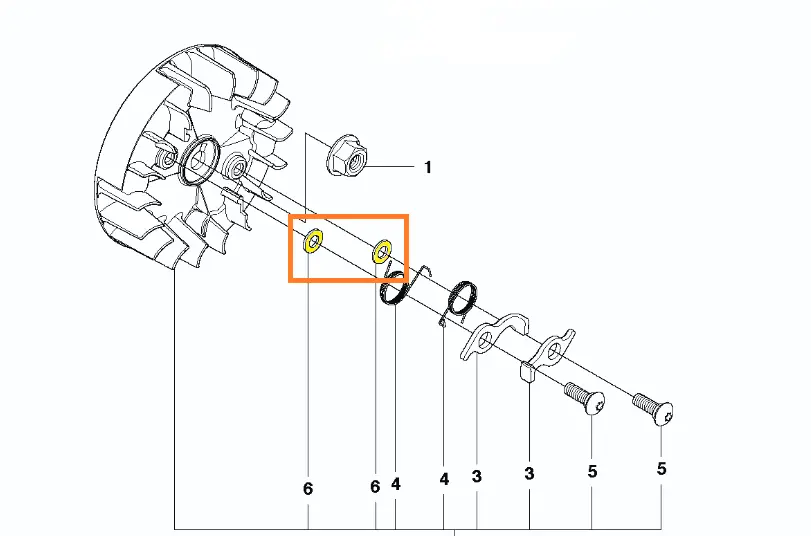 1

6
6
4
4
3
3
5
5