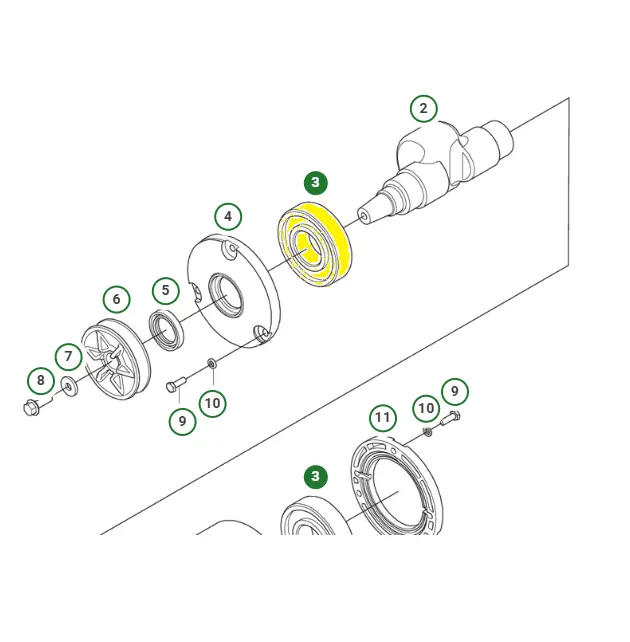 2
3
4
5
6
7
8
9
10
11
10
9
3