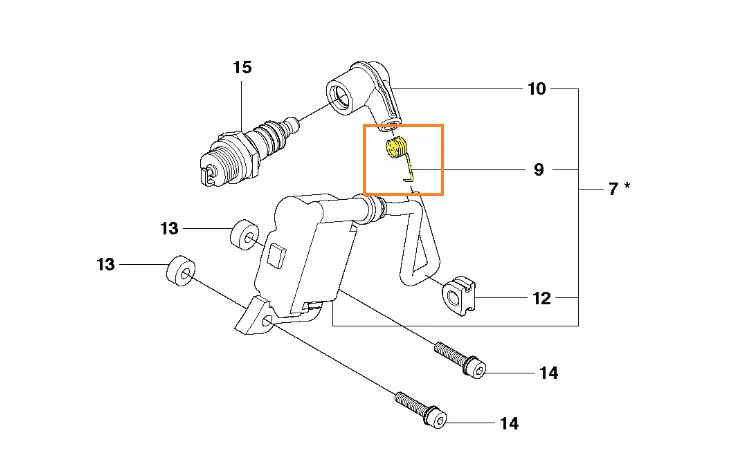 15

10

9

7 *

13

13

12

14

14