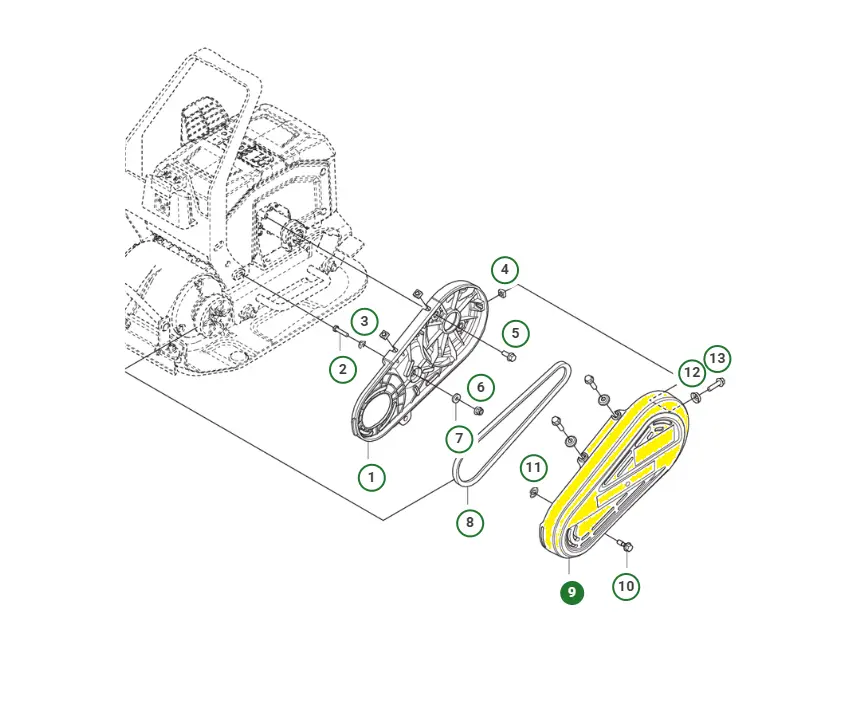 4
3
5
2
6
13
12
7
1
11
8
9
10