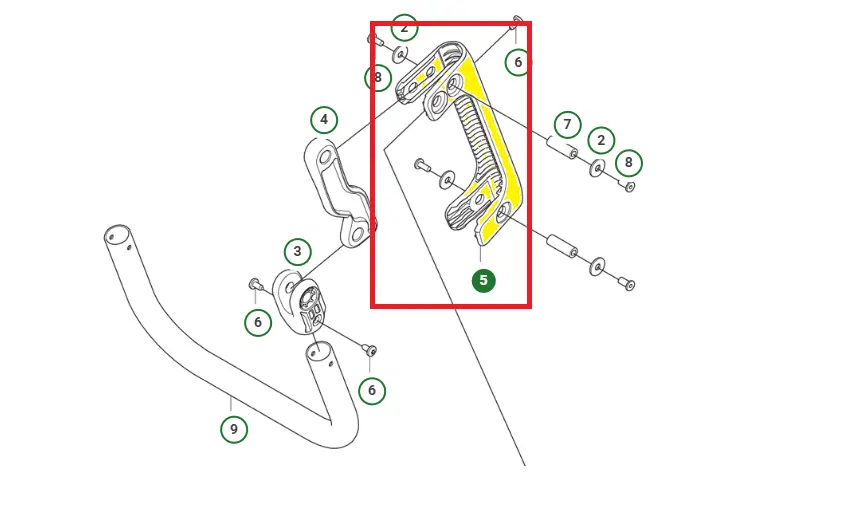 2
6
8
4
7
2
8
3
5
6
6
9