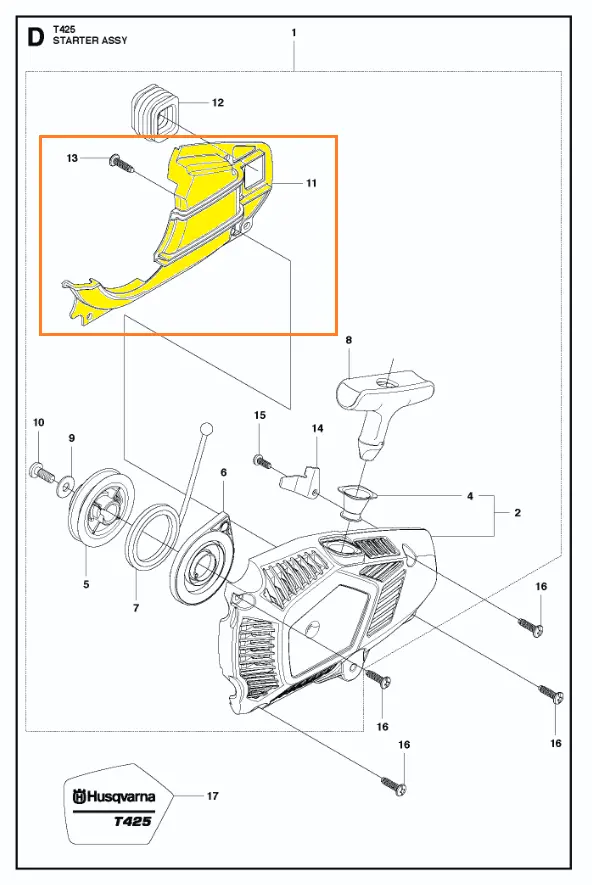 D
T425
STARTER ASSY

1
12
13
11
8
10
9
15
14
6
4
2
5
7
16
16
16
16
Husqvarna
T425
17