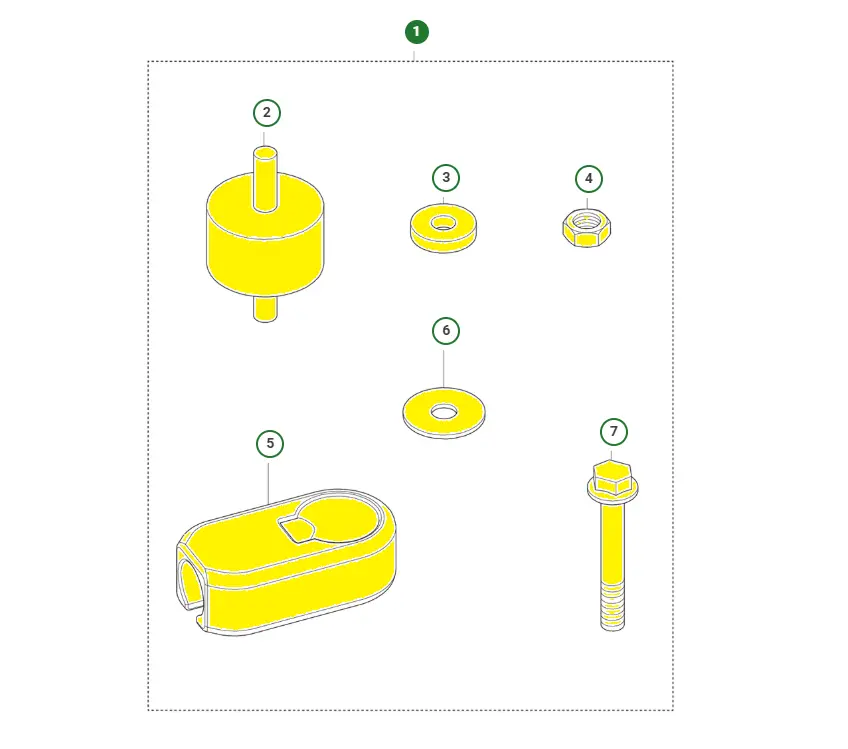 1
2
3
4
6
5
7