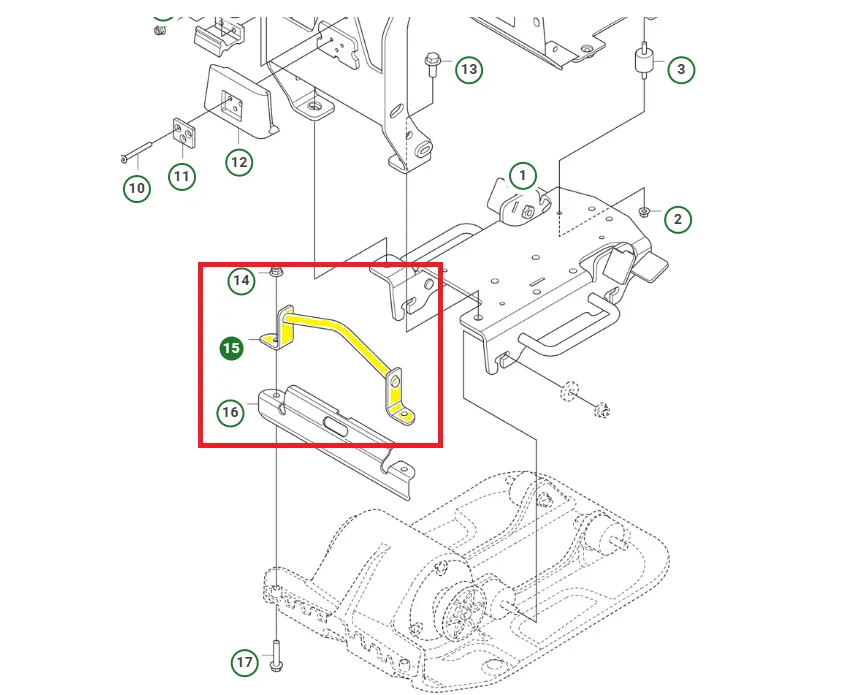 13
3
12
10
11
1
2
14
15
16
17