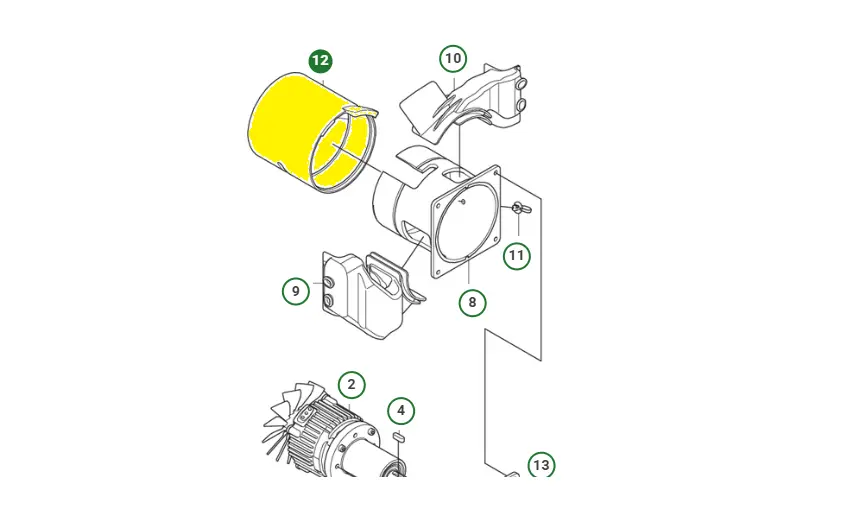 12
10
11
9
8
2
4
13