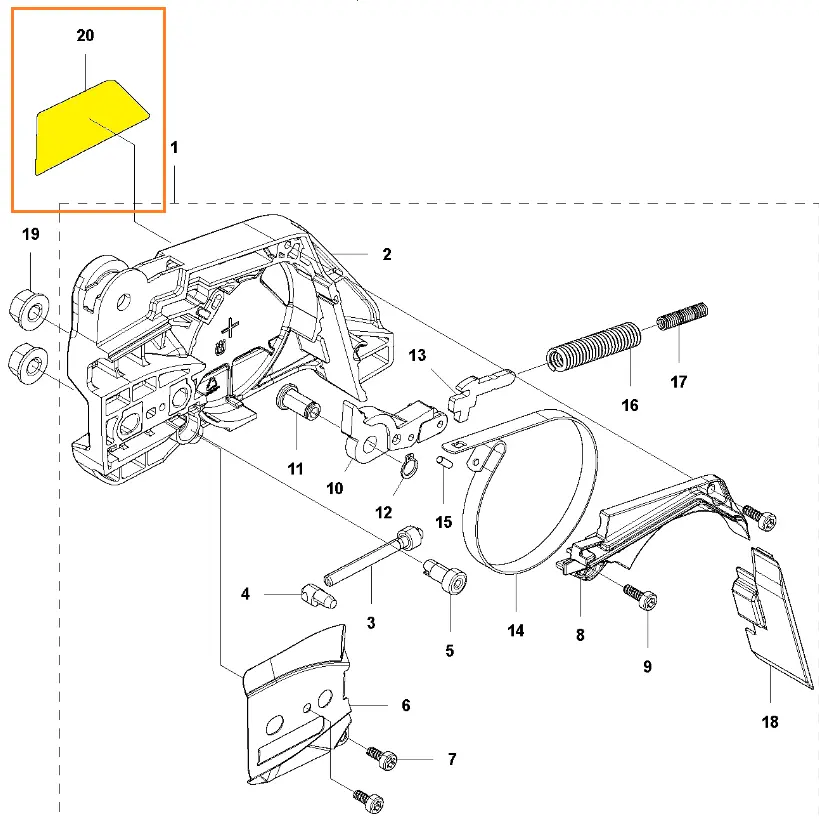 20

1

19

2

13

17

16

11

10

12

15

4

3

5

14

8

9

18

6

7