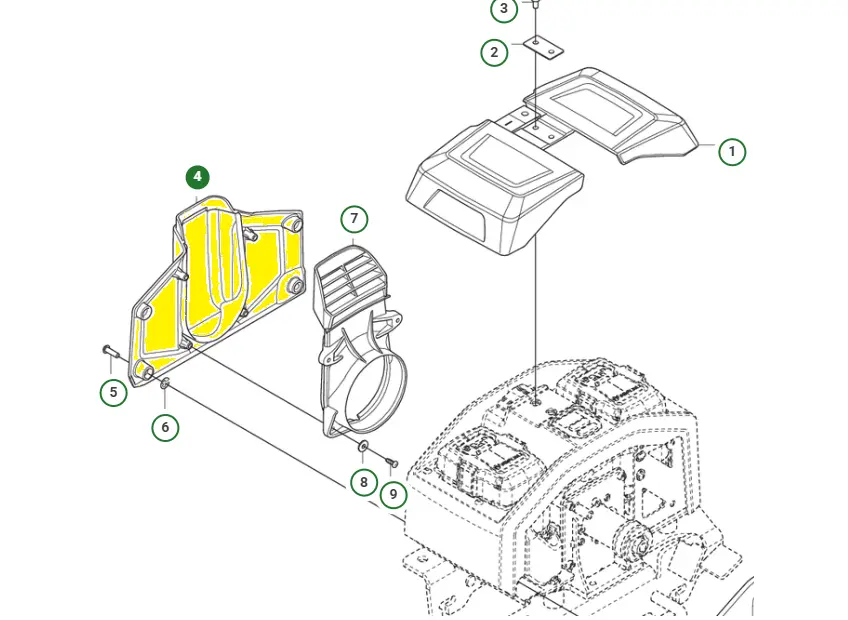 3
2
1
4
7
5
6
8
9