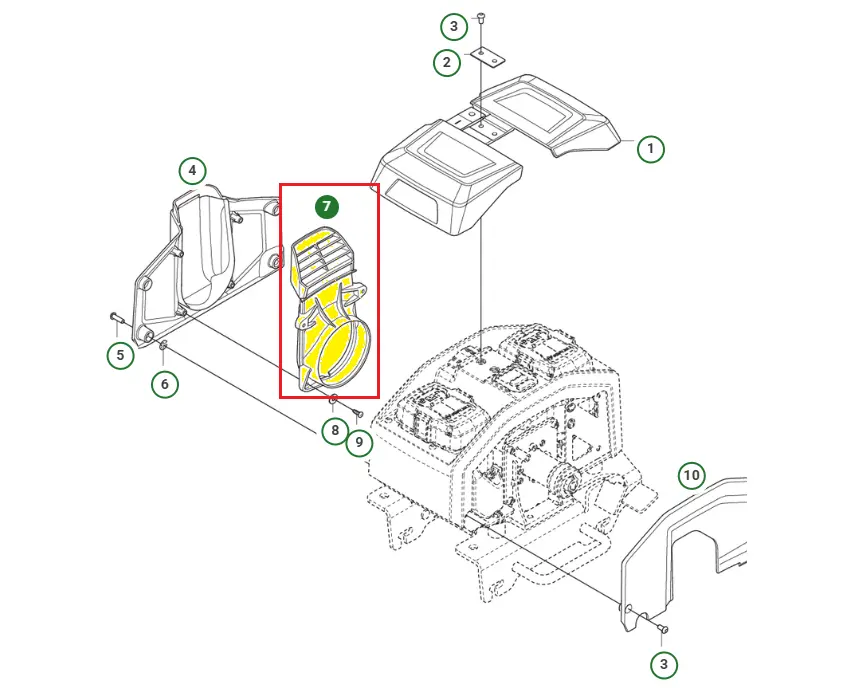 3
2
1
4
7
5
6
8
9
10
3