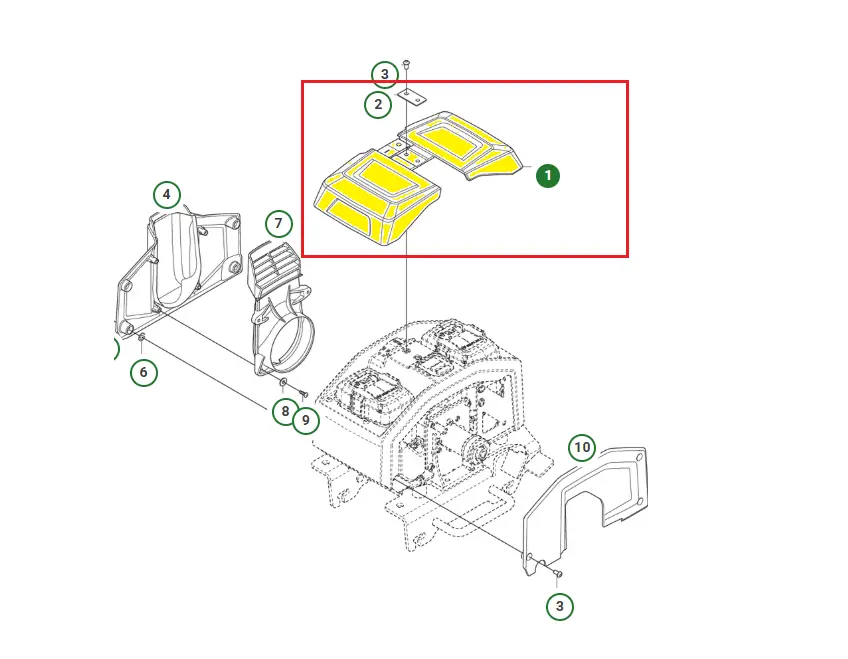 3
2
1
4
7
6
8
9
10
3