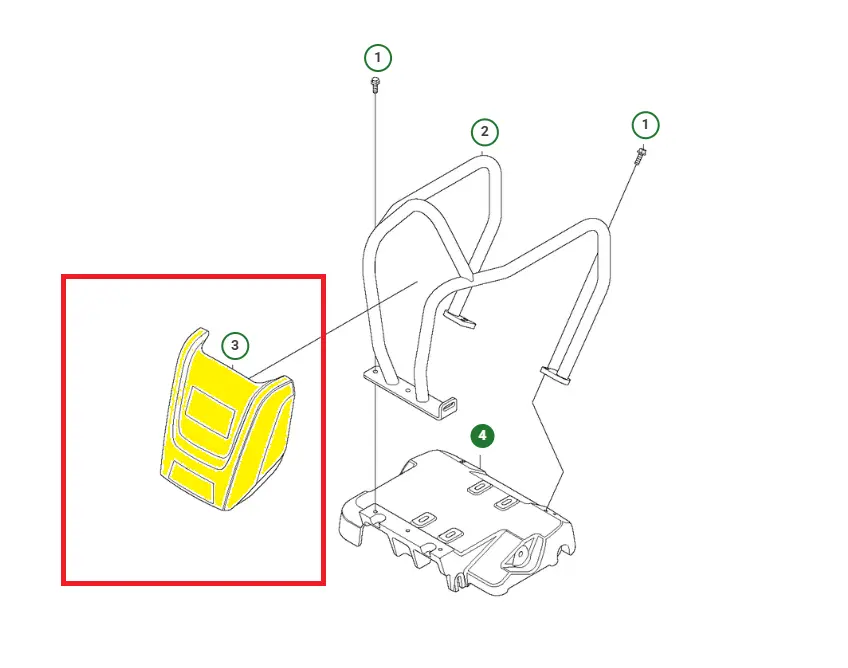 1
2
1
3
4