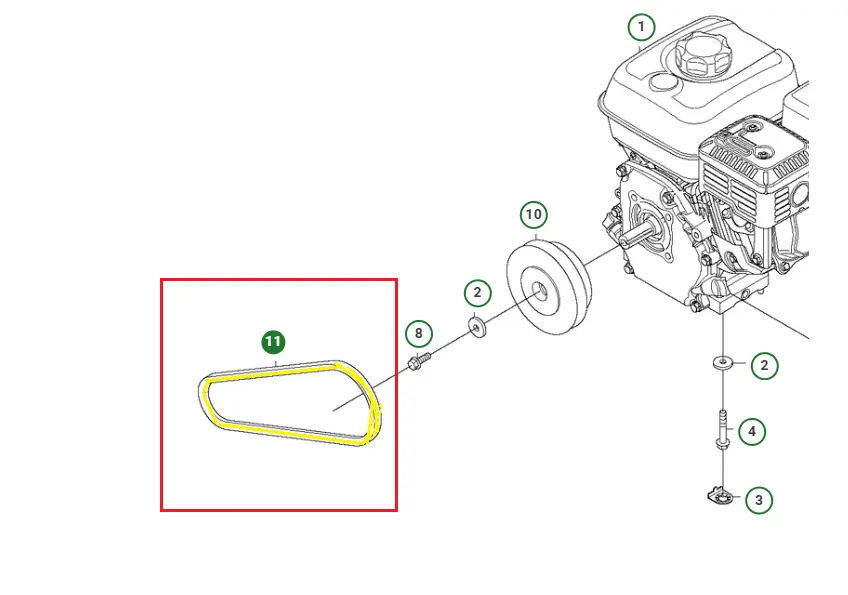 1
10
2
8
11
2
4
3