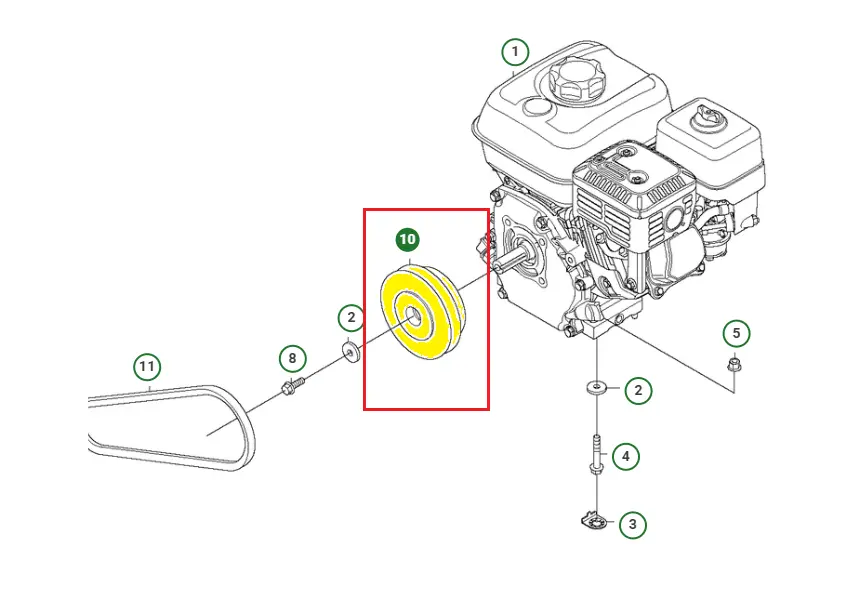 1
10
2
8
11
5
2
4
3