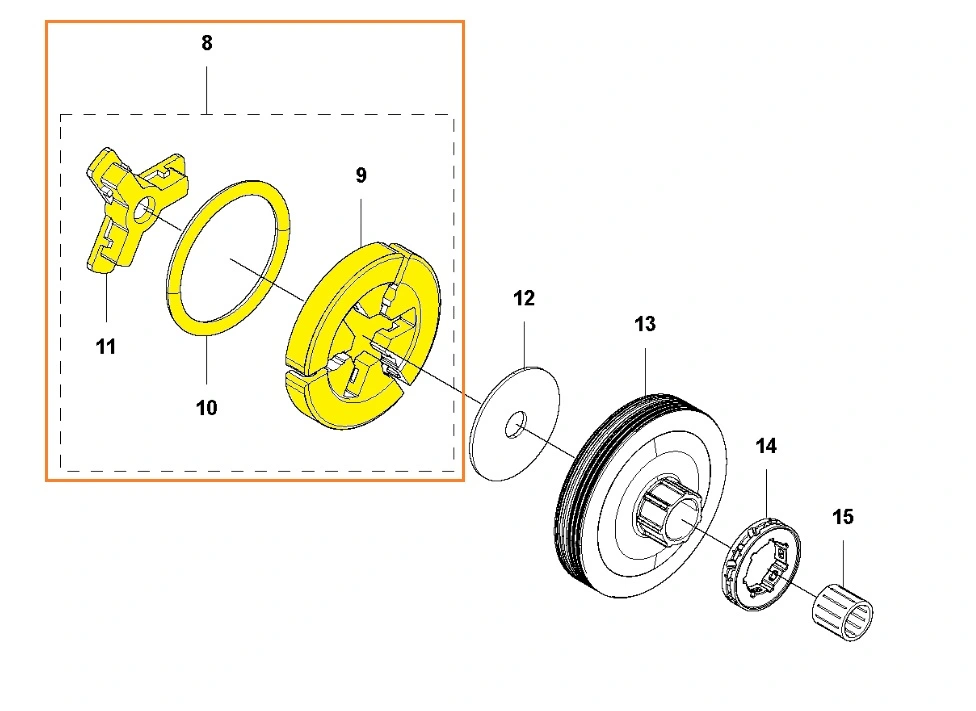 8
9
11
10
12
13
14
15